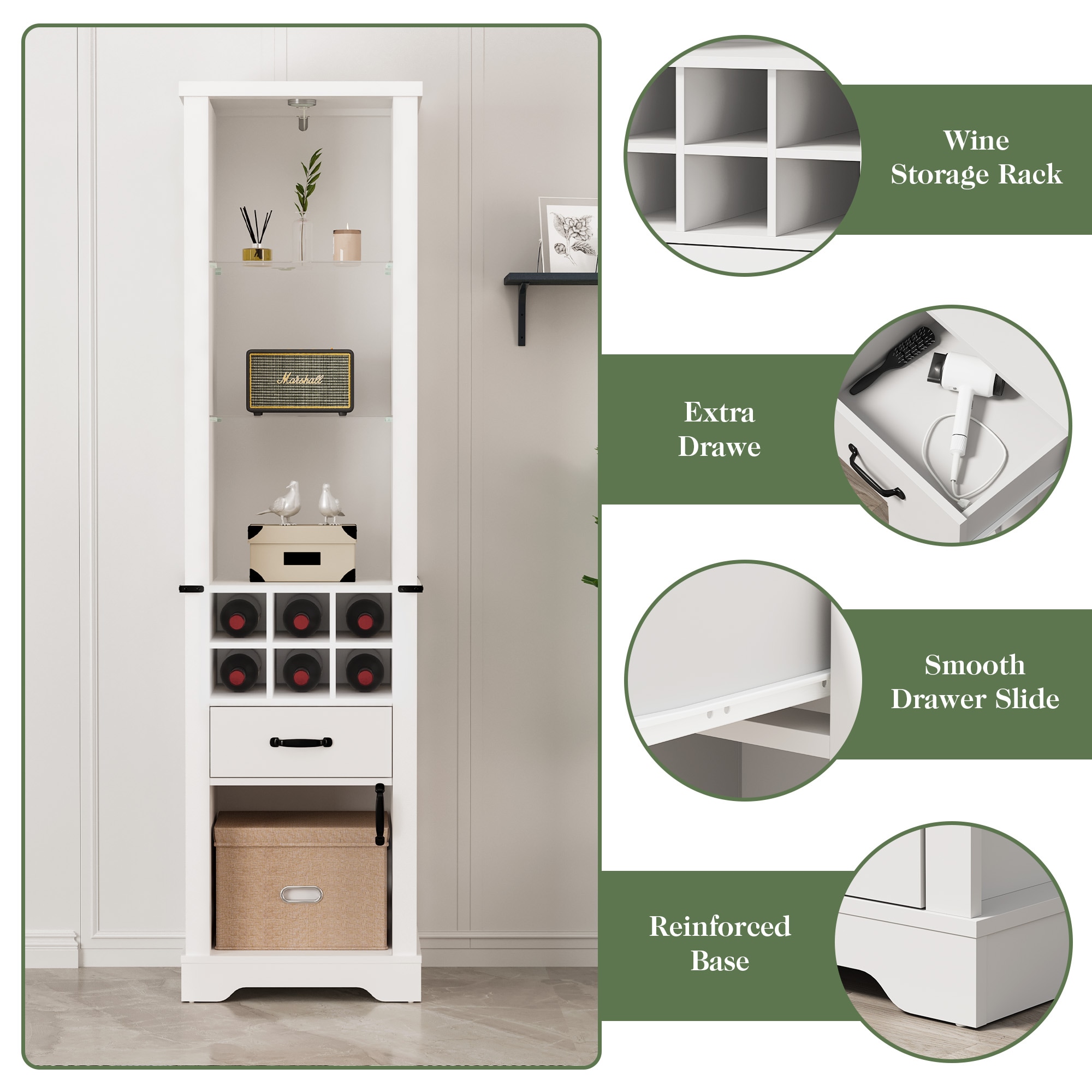 Marshall

Wine Storage Rack

Extra Drawe

Smooth Drawer Slide

Reinforced Base